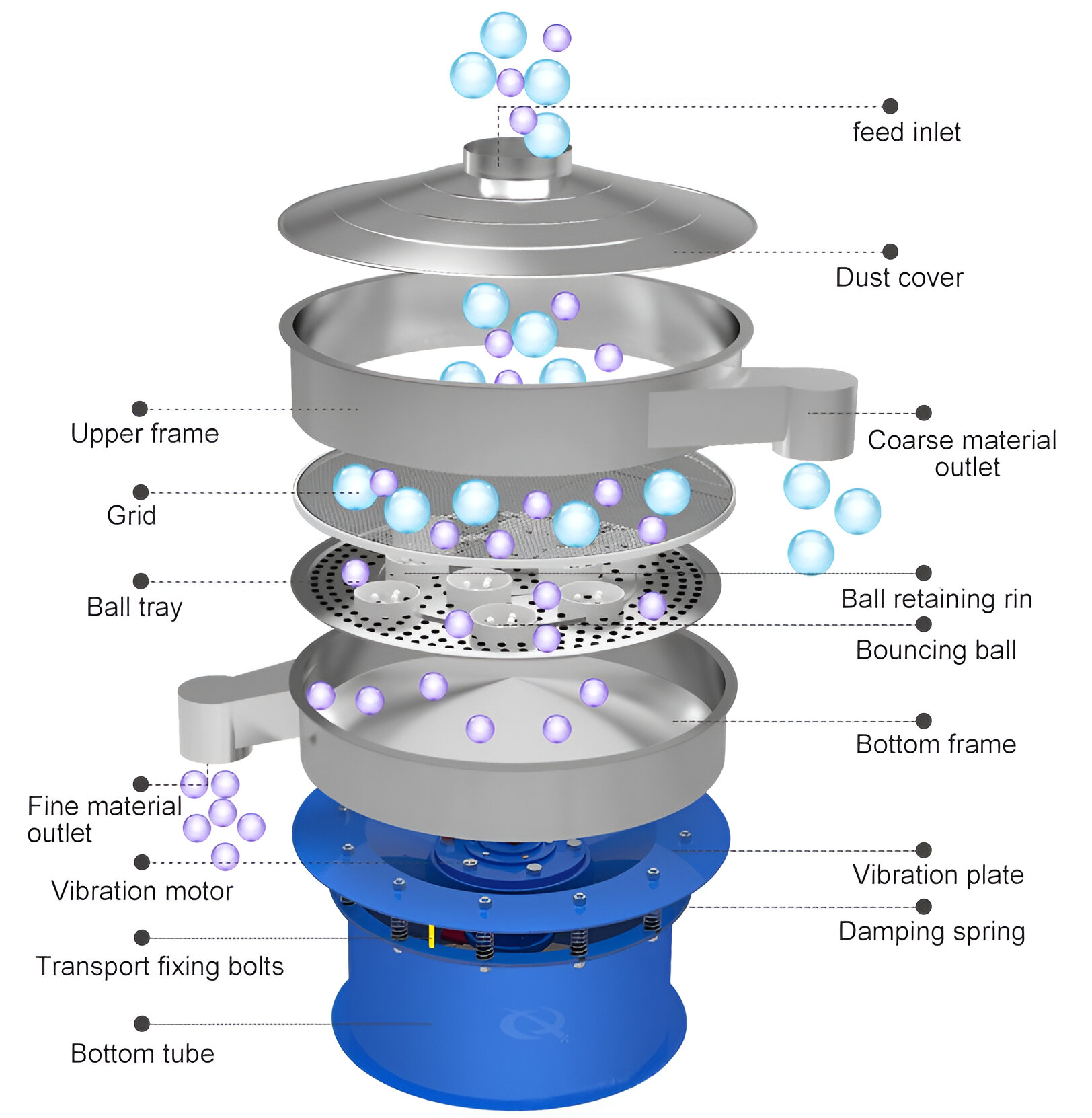 feed inlet

Dust cover

Upper frame

Coarse material outlet

Grid

Ball tray

Ball retaining rin

Bouncing ball

Bottom frame

Fine material outlet

Vibration motor

Vibration plate

Damping spring

Transport fixing bolts

Bottom tube